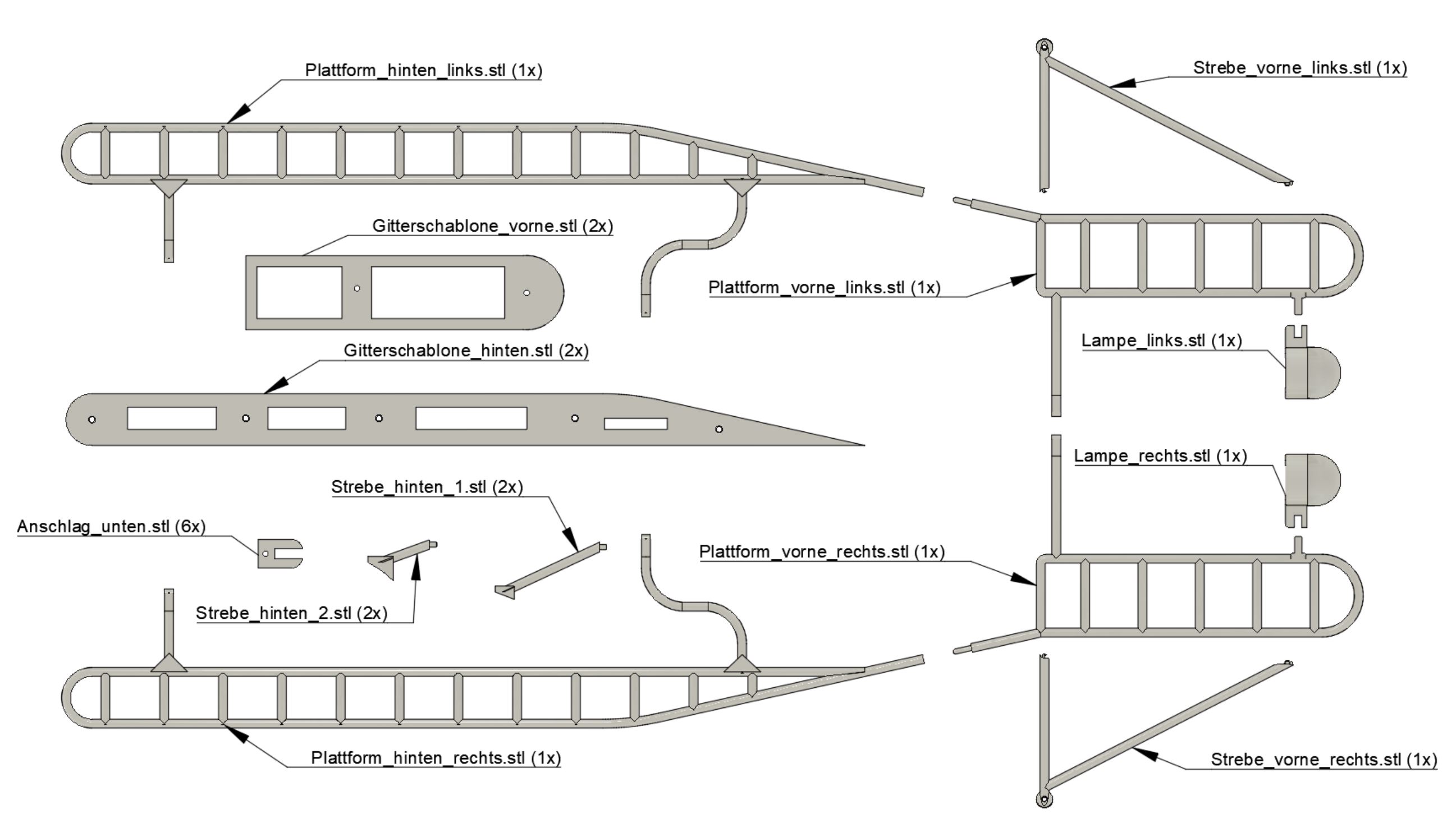 Plattform_hinten_links.stl (1x)

Strebe_vorne_links.stl (1x)

Gitterschablone_vorne.stl (2x)

Plattform_vorne_links.stl (1x)

Lampe_links.stl (1x)

Gitterschablone_hinten.stl (2x)

Lampe_rechts.stl (1x)

Strebe_hinten_1.stl (2x)

Anschlag_unten.stl (6x)

Plattform_vorne_rechts.stl (1x)

Strebe_hinten_2.stl (2x)

Plattform_hinten_rechts.stl (1x)

Strebe_vorne_rechts.stl (1x)